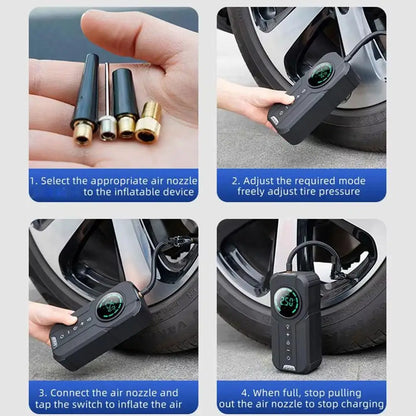 1. Select the appropriate air nozzle to the inflatable device

2. Adjust the required mode freely adjust tire pressure

3. Connect the air nozzle and tap the switch to inflate the air

250

4. When full, stop pulling out the air nozzle to stop charging